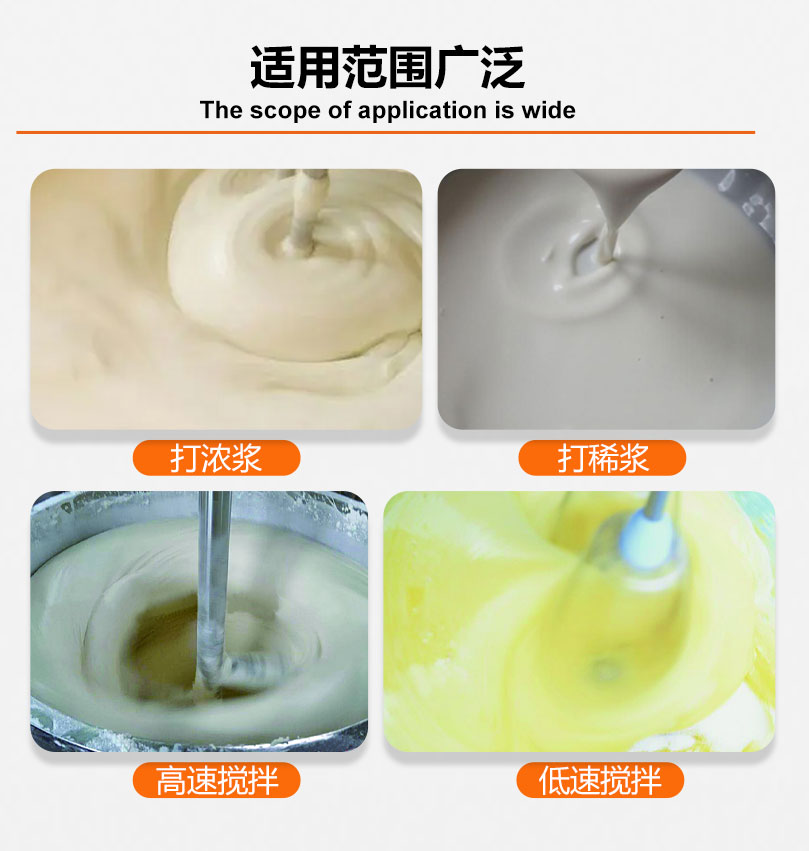 适用范围广泛
The scope of application is wide

打浓浆

打稀浆

高速搅拌

低速搅拌